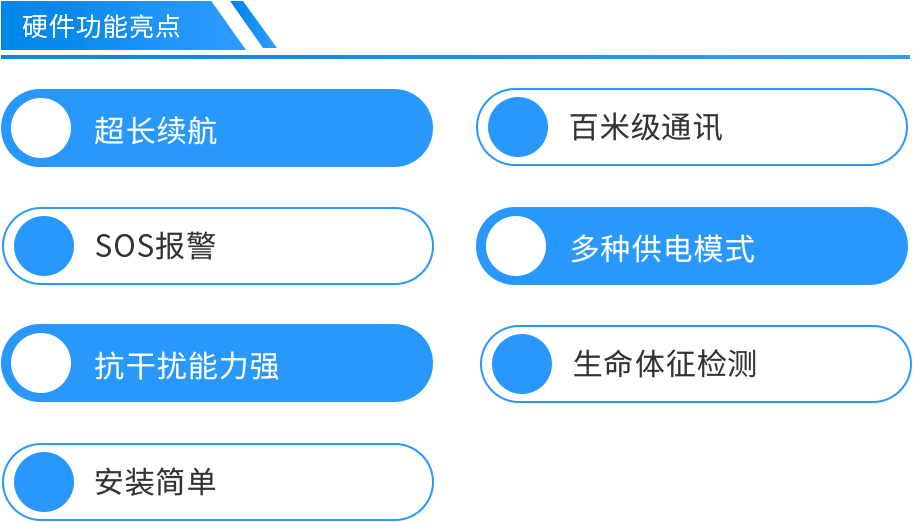 硬件功能亮点

超长续航

百米级通讯

SOS报警

多种供电模式

抗干扰能力强

生命体征检测

安装简单