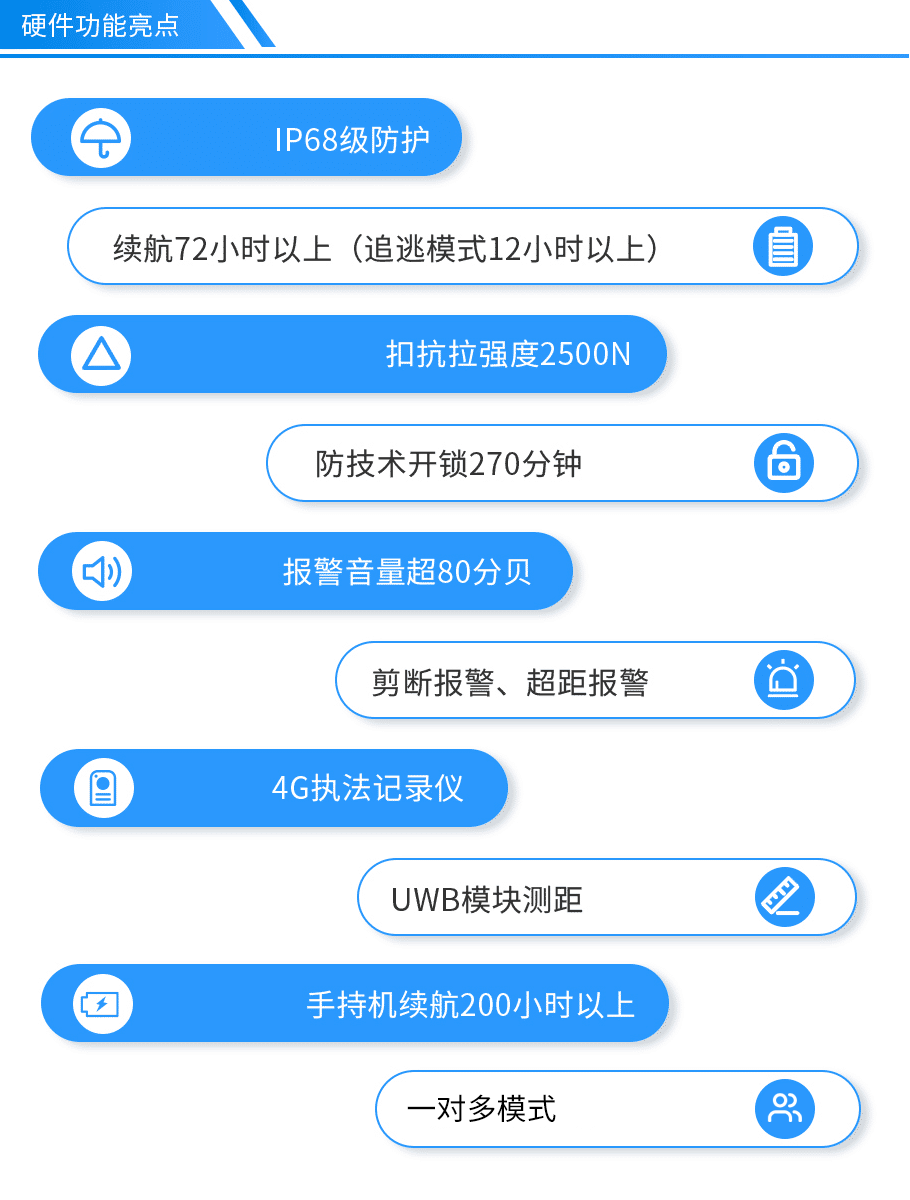 硬件功能亮点

IP68级防护

续航72小时以上（追逃模式12小时以上）

扣抗拉强度2500N

防技术开锁270分钟

报警音量超80分贝

剪断报警、超距报警

4G执法记录仪

UWB模块测距

手持机续航200小时以上

一对多模式